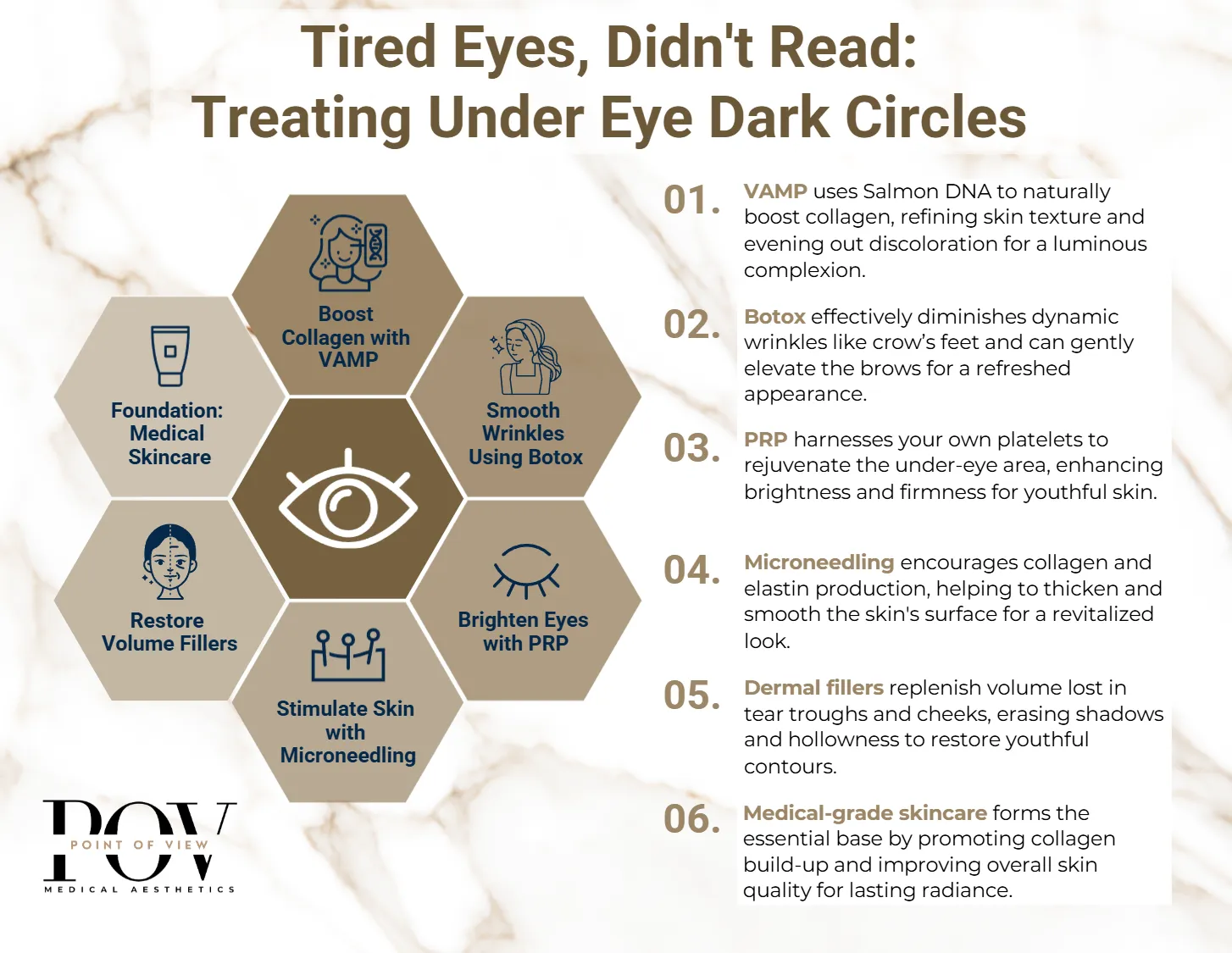 Tired Eyes, Didn't Read:
Treating Under Eye Dark Circles

Boost Collagen with VAMP

Foundation: Medical Skincare

Smooth Wrinkles Using Botox

Restore Volume Fillers

Brighten Eyes with PRP

Stimulate Skin with Microneedling

01. VAMP uses Salmon DNA to naturally boost collagen, refining skin texture and evening out discoloration for a luminous complexion.

02. Botox effectively diminishes dynamic wrinkles like crow's feet and can gently elevate the brows for a refreshed appearance.

03. PRP harnesses your own platelets to rejuvenate the under-eye area, enhancing brightness and firmness for youthful skin.

04. Microneedling encourages collagen and elastin production, helping to thicken and smooth the skin's surface for a revitalized look.

05. Dermal fillers replenish volume lost in tear troughs and cheeks, erasing shadows and hollowness to restore youthful contours.

06. Medical-grade skincare forms the essential base by promoting collagen build-up and improving overall skin quality for lasting radiance.

POV
POINT OF VIEW
MEDICAL AESTHETICS